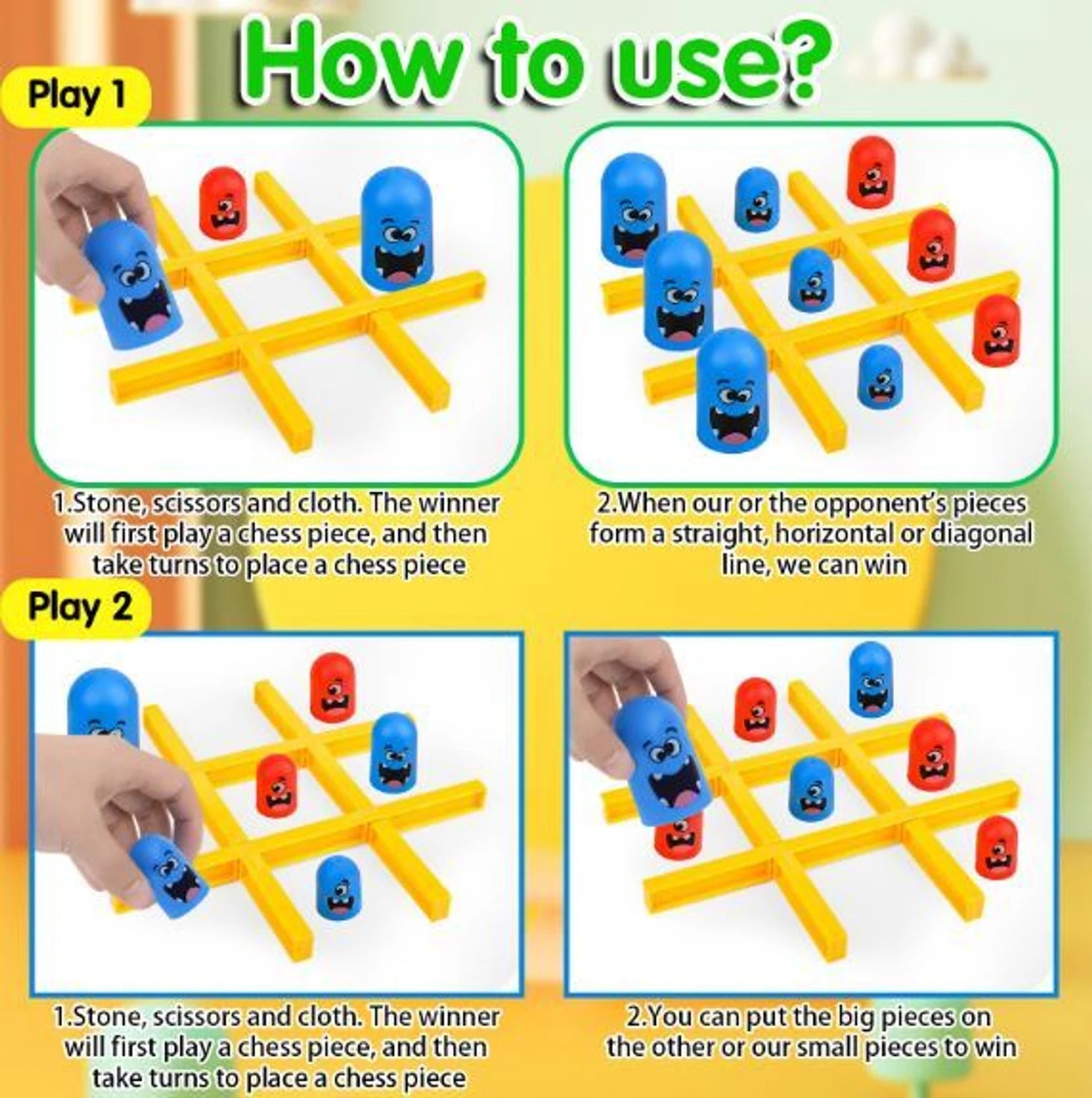 How to use?

Play 1

1.Stone, scissors and cloth. The winner will first play a chess piece, and then take turns to place a chess piece

2.When our or the opponent's pieces form a straight, horizontal or diagonal line, we can win

Play 2

1.Stone, scissors and cloth. The winner will first play a chess piece, and then take turns to place a chess piece

2.You can put the big pieces on the other or our small pieces to win